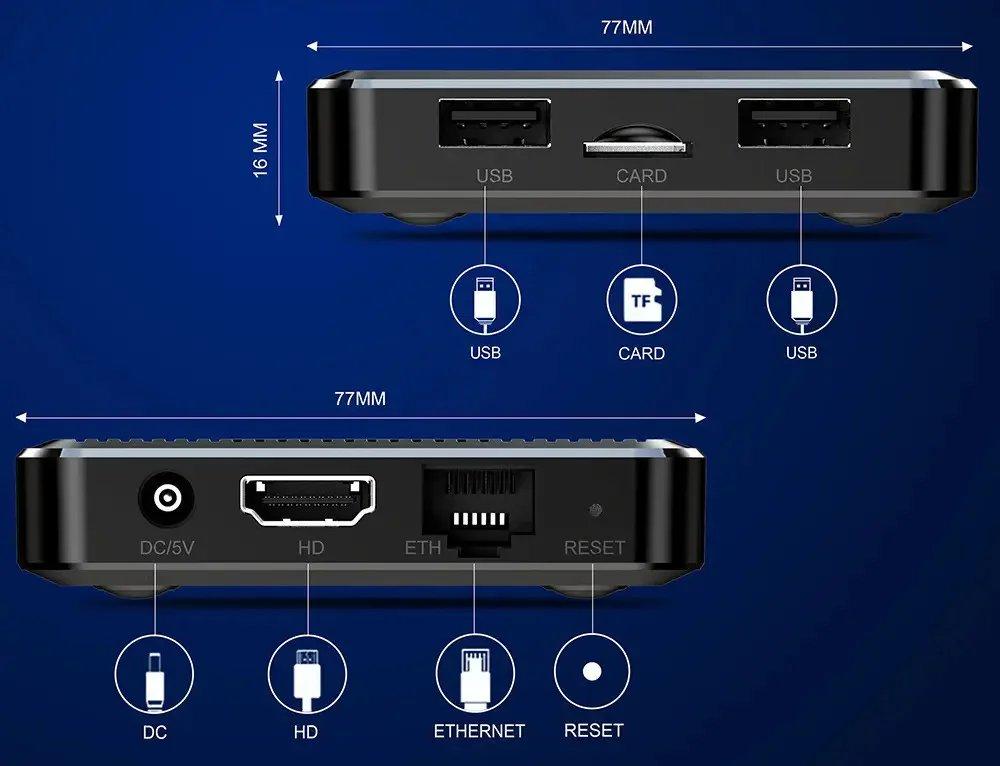 77MM

16 MM

USB CARD USB

USB

TF

CARD

USB

77MM

DC/5V HD ETH RESET

DC HD ETHERNET RESET