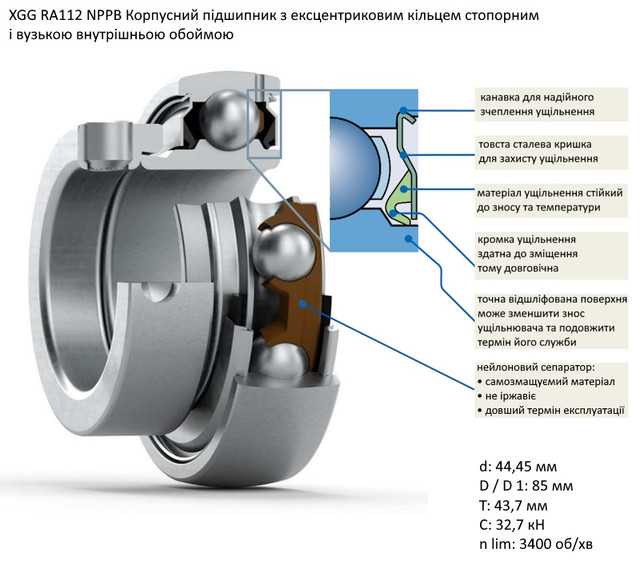 XGG RA112 NPPB Корпусний підшипник з ексцентриковим кільцем стопорним і вузькою внутрішньою обоймою

канавка для надійного зчеплення ущільнення

товста сталева кришка для захисту ущільнення

матеріал ущільнення стійкий до зносу та температури

кромка ущільнення здатна до зміщення тому довговічна

точна відшліфована поверхня може зменшити знос ущільнювача та подовжити термін його служби

нейлоновий сепаратор:
• самозмащуємий матеріал
• не іржавіє
• довший термін експлуатації

d: 44,45 мм
D / D 1: 85 мм
T: 43,7 мм
C: 32,7 кН
n lim: 3400 об/хв