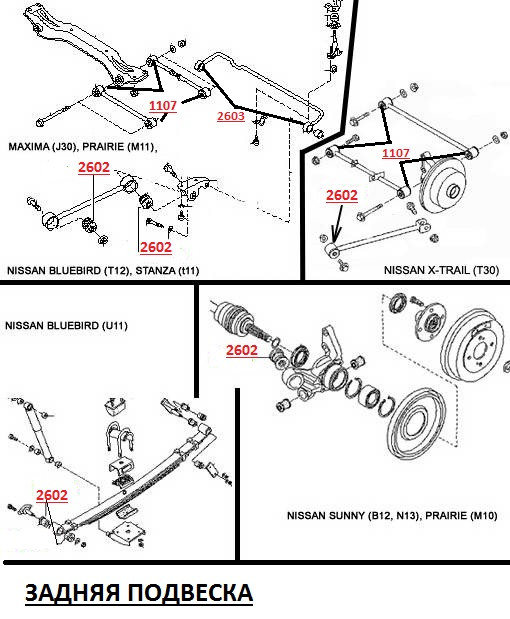 1107

2603

MAXIMA (J30), PRAIRIE (M11),

2602

2602

NISSAN BLUEBIRD (T12), STANZA (t11)

1107

2602

NISSAN X-TRAIL (T30)

NISSAN BLUEBIRD (U11)

2602

2602

NISSAN SUNNY (B12, N13), PRAIRIE (M10)

ЗАДНЯЯ ПОДВЕСКА