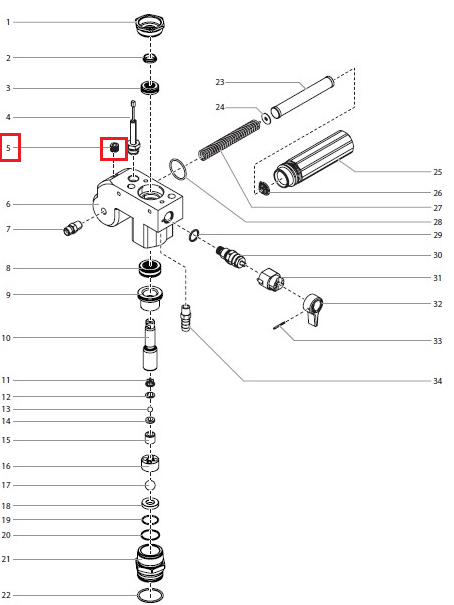 1
2
3
4
5
6
7
8
9
10
11
12
13
14
15
16
17
18
19
20
21
22
23
24
25
26
27
28
29
30
31
32
33
34