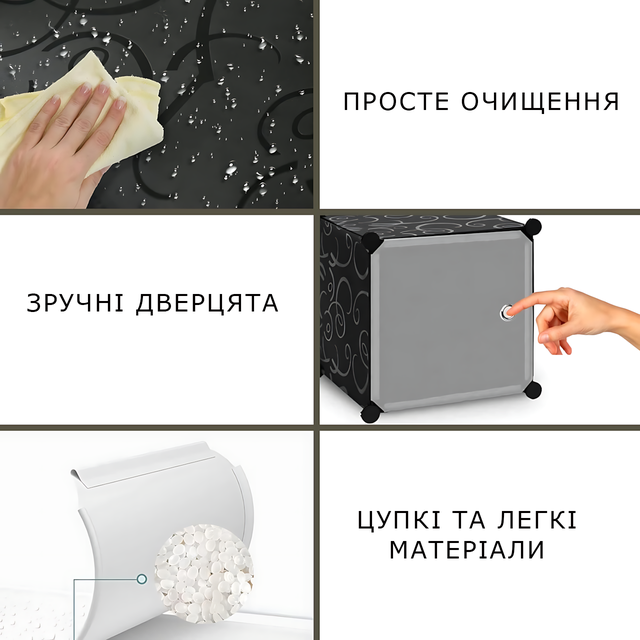 ПРОСТЕ ОЧИЩЕННЯ

ЗРУЧНІ ДВЕРЦЯТА

ЦУПКІ ТА ЛЕГКІ МАТЕРІАЛИ