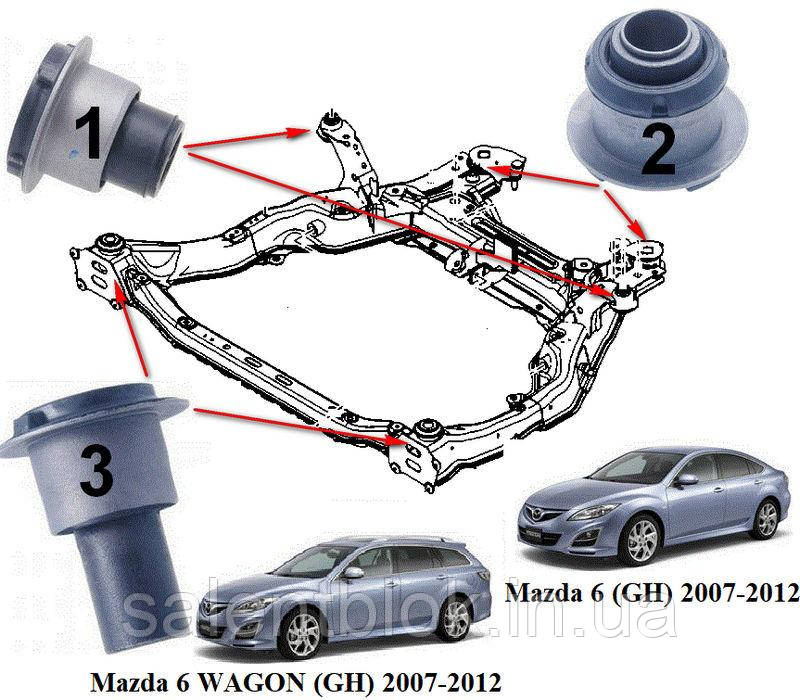 1

2

3

Mazda 6 (GH) 2007-2012

salentblok.in.ua

Mazda 6 WAGON (GH) 2007-2012