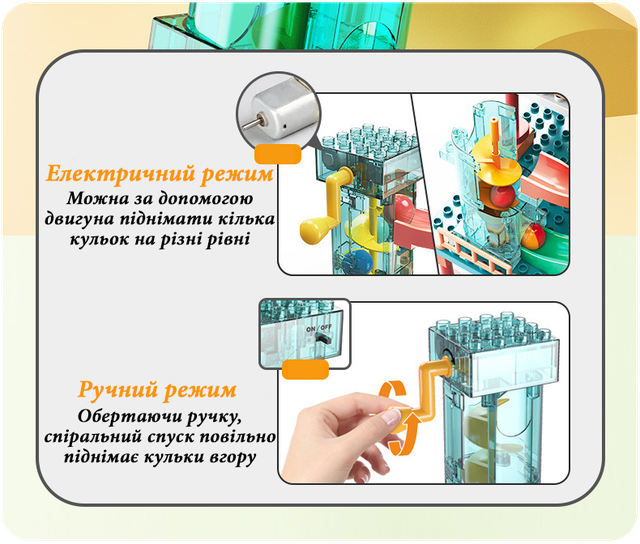 Електричний режим
Можна за допомогою двигуна піднімати кілька кульок на різні рівні

ON / OFF

Ручний режим
Обертаючи ручку, спіральний спуск повільно піднімає кульки вгору