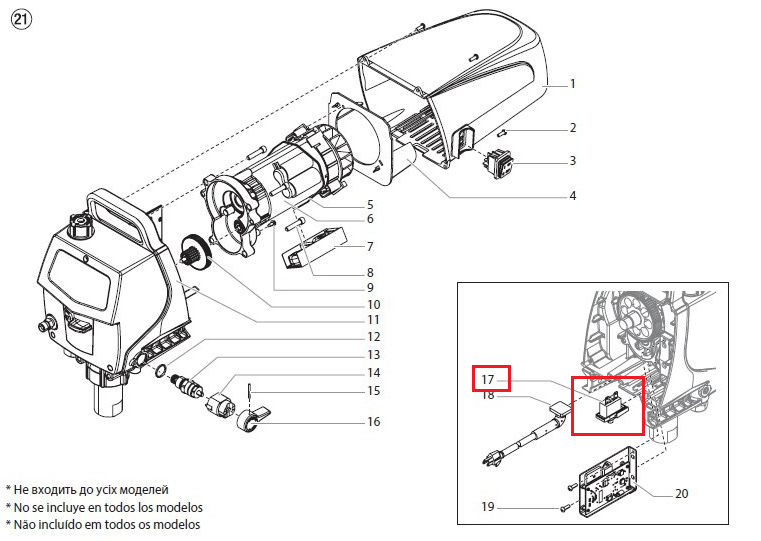 21

1
2
3
4
5
6
7
8
9
10
11
12
13
14
15
16

17
18
19
20

* Не входить до усіх моделей
* No se incluye en todos los modelos
* Não incluído em todos os modelos