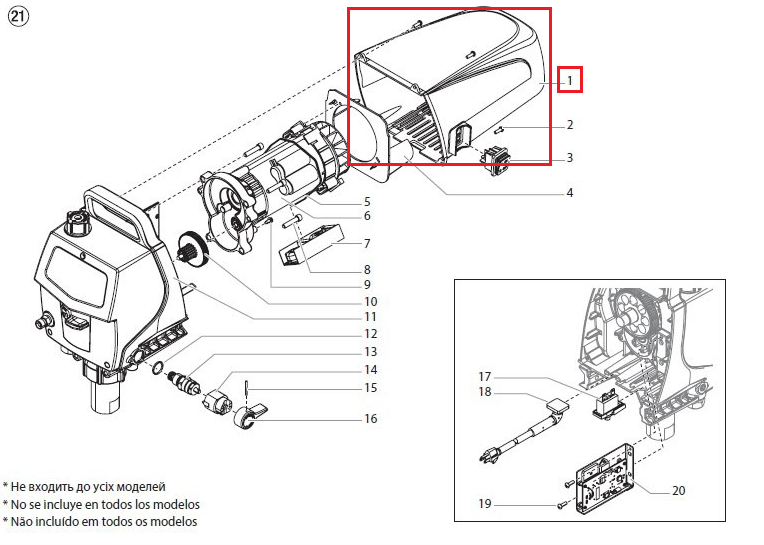 21

1
2
3
4
5
6
7
8
9
10
11
12
13
14
15
16

17
18
19
20

* Не входить до усіх моделей
* No se incluye en todos los modelos
* Não incluído em todos os modelos