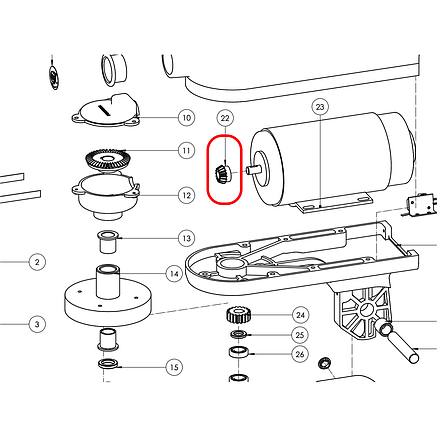 10
22
23
11
12
13
2
14
3
24
25
26
15