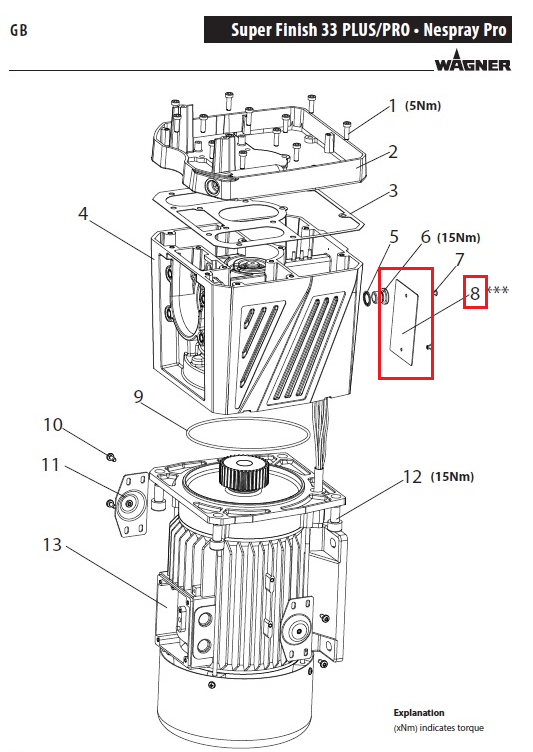 GB

Super Finish 33 PLUS/PRO • Nespray Pro

WAGNER

1 (5Nm)

2

3

4

5

6 (15Nm)

7

8 ***

9

10

11

12 (15Nm)

13

Explanation
(xNm) indicates torque