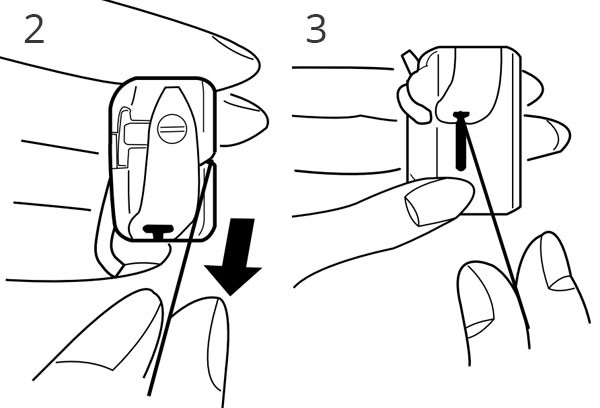 2

3