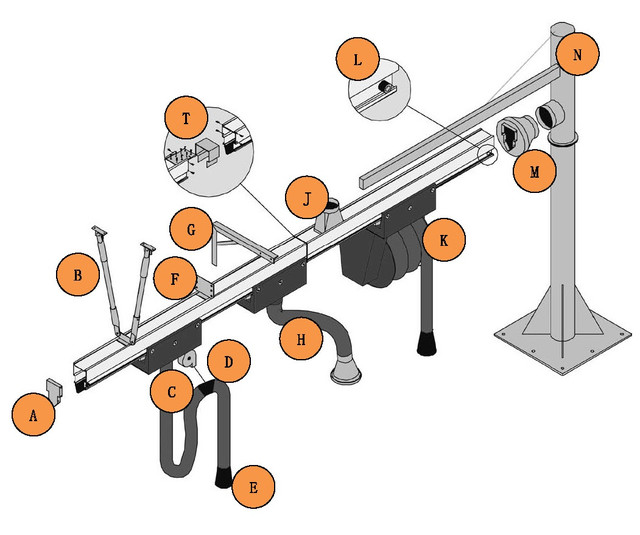 L
N
T
M
J
G
K
B
F
H
D
C
A
E