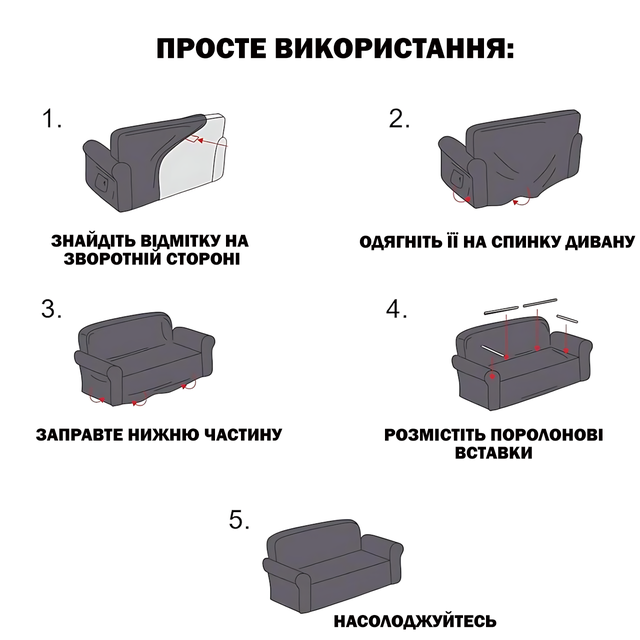 ПРОСТЕ ВИКОРИСТАННЯ:

1.

ЗНАЙДІТЬ ВІДМІТКУ НА ЗВОРОТНІЙ СТОРОНІ

2.

ОДЯГНІТЬ ЇЇ НА СПИНКУ ДИВАНУ

3.

ЗАПРАВТЕ НИЖНЮ ЧАСТИНУ

4.

РОЗМІСТІТЬ ПОРОЛОНОВІ ВСТАВКИ

5.

НАСОЛОДЖУЙТЕСЬ