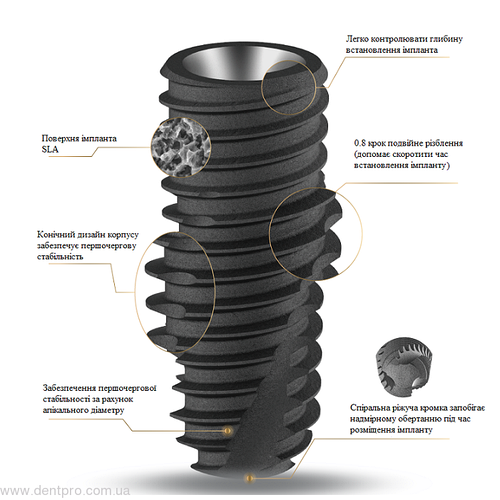 Легко контролювати глибину встановлення імпланта

Поверхня імпланта SLA

0.8 крок подвійне різблення (допомає скоротити час встановлення імпланту)

Конічний дизайн корпусу забезпечує першочергову стабільність

Забезпечення першочергової стабільності за рахунок апікального діаметру

Спіральна ріжуча кромка запобігає надмірному обертанню під час розміщення імпланту

www.dentpro.com.ua