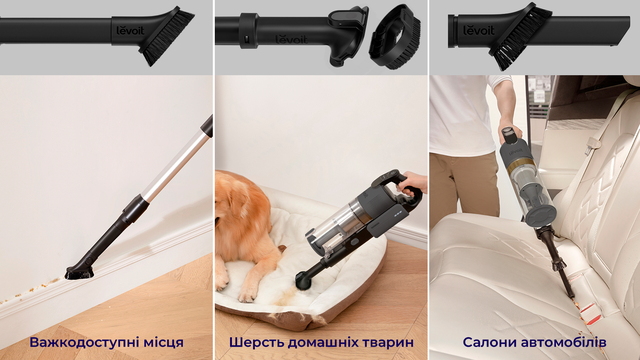 lēvoit

lēvoit

lēvoit

Важкодоступні місця

Шерсть домашніх тварин

Салони автомобілів