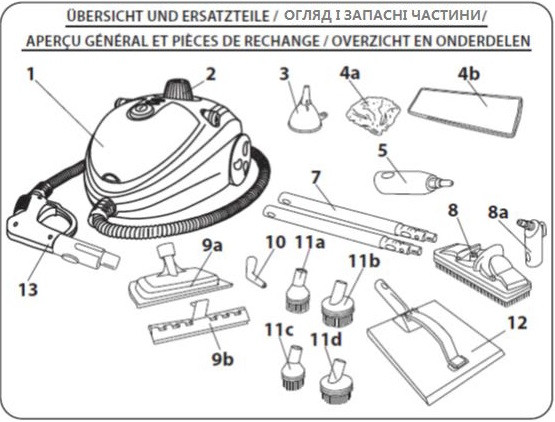 ÜBERSICHT UND ERSATZTEILE / ОГЛЯД І ЗАПАСНІ ЧАСТИНИ/
APERÇU GÉNÉRAL ET PIÈCES DE RECHANGE / OVERZICHT EN ONDERDELEN

1
2
3
4a
4b
5
7
8
8a
13
9a
10
11a
11b
9b
11c
11d
12