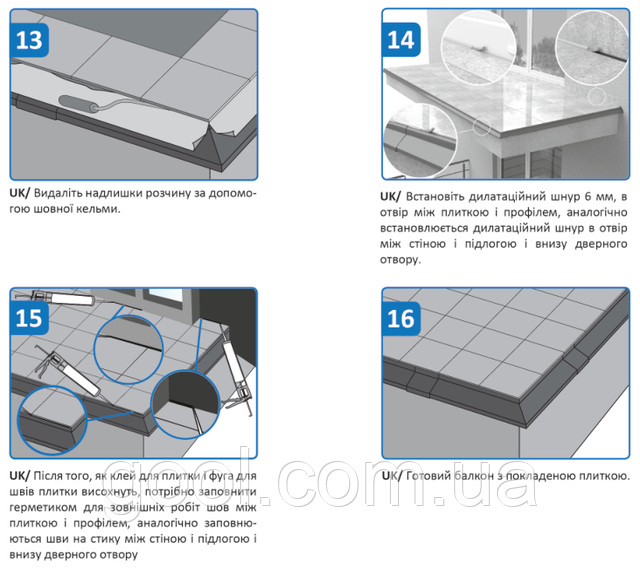 13

UK/ Видаліть надлишки розчину за допомогою шовної кельми.

14

UK/ Встановіть дилатаційний шнур 6 мм, в отвір між плиткою і профілем, аналогічно встановлюється дилатаційний шнур в отвір між стіною і підлогою і внизу дверного отвору.

15

UK/ Після того, як клей для плитки і фуга для швів плитки висохнуть, потрібно заповнити герметиком для зовнішніх робіт шов між плиткою і профілем, аналогічно заповнюються шви на стику між стіною і підлогою і внизу дверного отвору

16

UK/ Готовий балкон з покладеною плиткою.

gool.com.ua