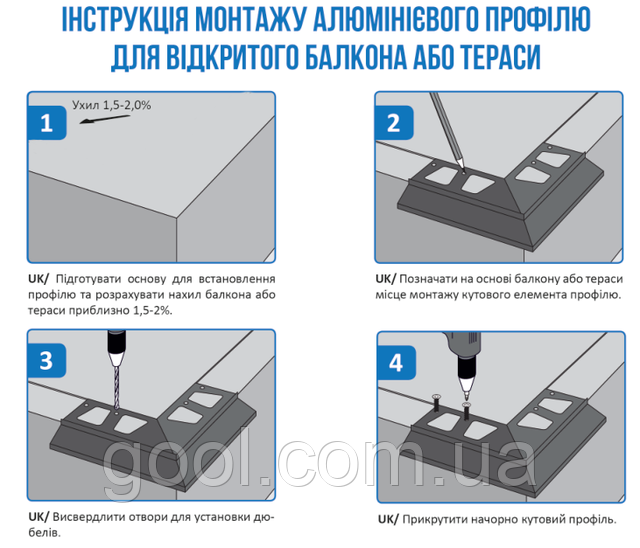 ІНСТРУКЦІЯ МОНТАЖУ АЛЮМІНІЄВОГО ПРОФІЛЮ ДЛЯ ВІДКРИТОГО БАЛКОНА АБО ТЕРАСИ

1

Ухил 1,5-2,0%

UK/ Підготувати основу для встановлення профілю та розрахувати нахил балкона або тераси приблизно 1,5-2%.

2

UK/ Позначати на основі балкону або тераси місце монтажу кутового елемента профілю.

3

UK/ Висвердлити отвори для установки дюбелів.

4

UK/ Прикрутити начорно кутовий профіль.

gool.com.ua