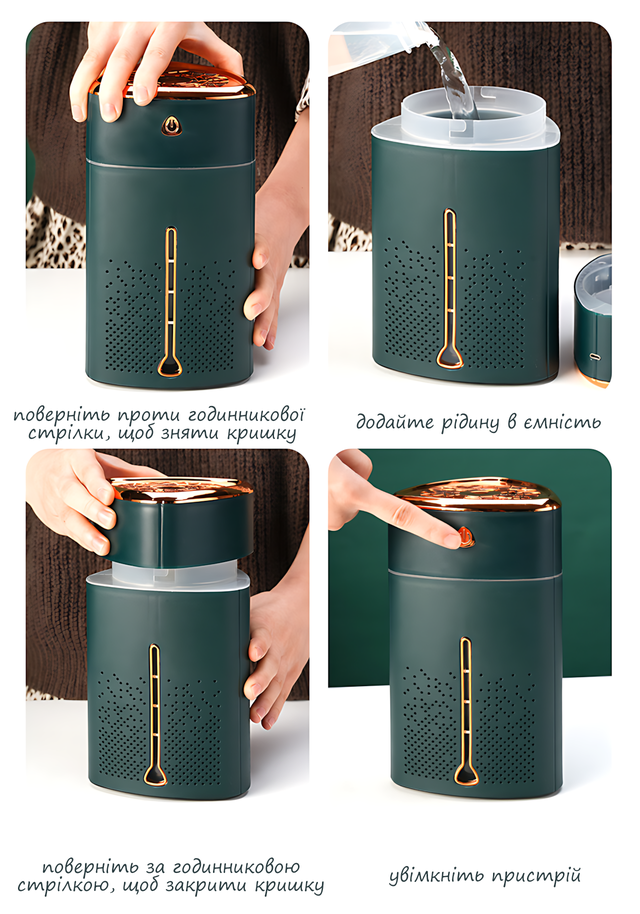 поверніть проти годинникової стрілки, щоб зняти кришку

додайте рідину в ємність

поверніть за годинниковою стрілкою, щоб закрити кришку

увімкніть пристрій