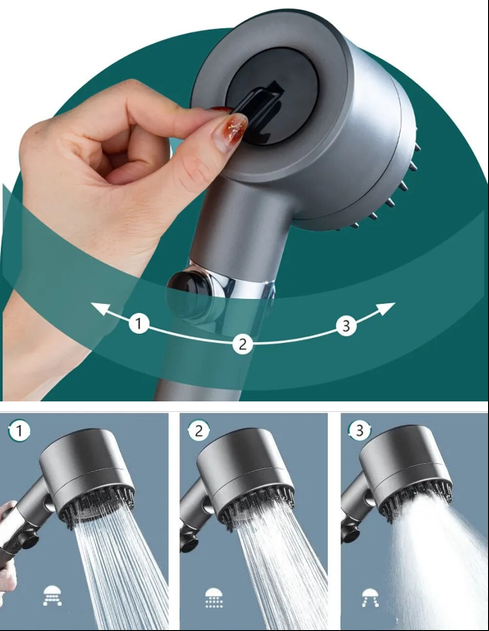 1
2
3
1
2
3