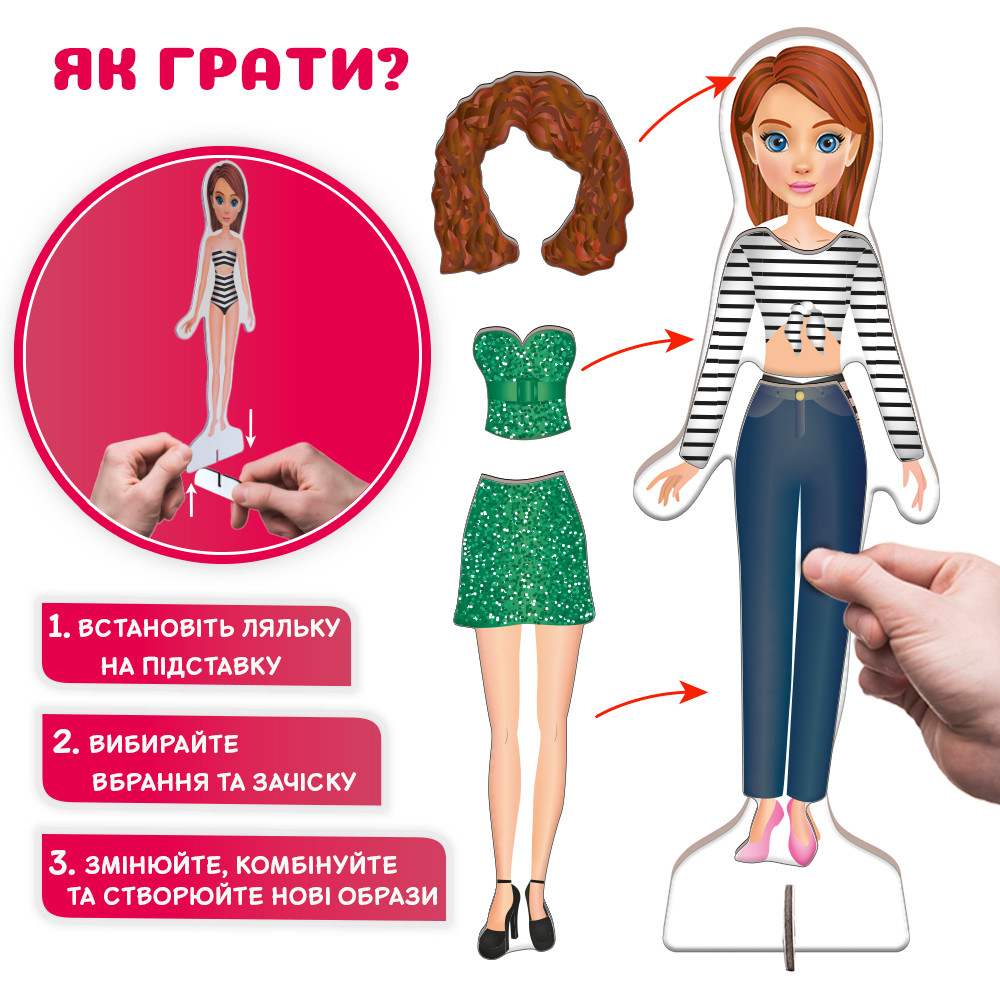 ЯК ГРАТИ?

1. ВСТАНОВІТЬ ЛЯЛЬКУ НА ПІДСТАВКУ

2. ВИБИРАЙТЕ ВБРАННЯ ТА ЗАЧІСКУ

3. ЗМІНЮЙТЕ, КОМБІНУЙТЕ ТА СТВОРЮЙТЕ НОВІ ОБРАЗИ