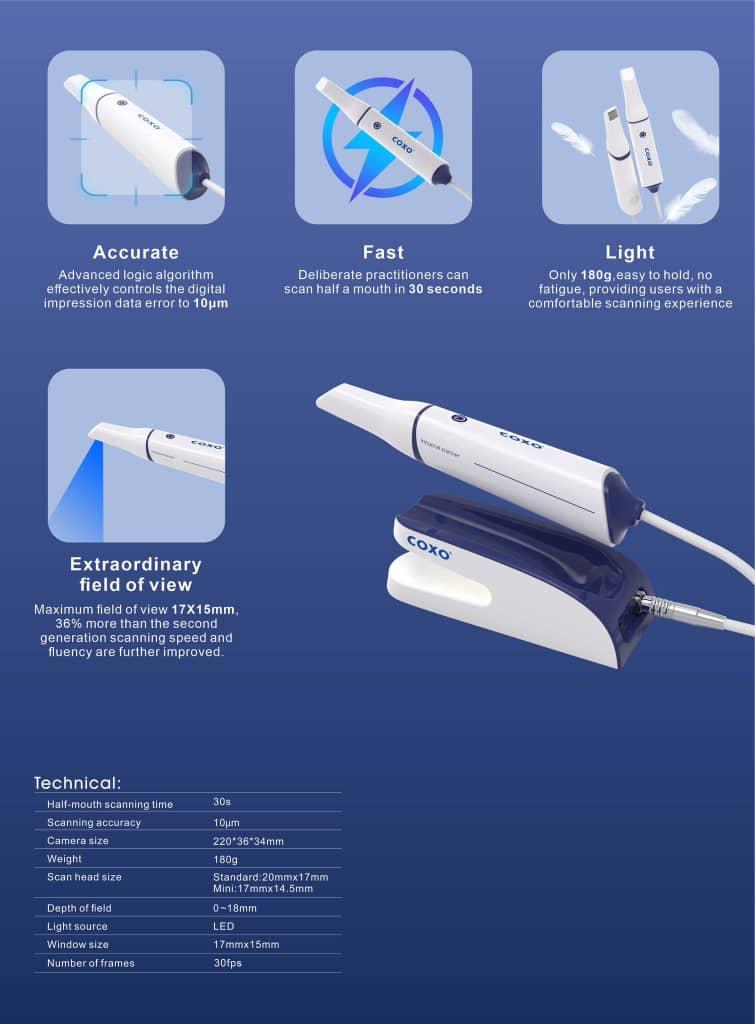 COXO

COXO

COXO

Accurate
Advanced logic algorithm effectively controls the digital impression data error to 10μm

Fast
Deliberate practitioners can scan half a mouth in 30 seconds

Light
Only 180g,easy to hold, no fatigue, providing users with a comfortable scanning experience

COXO

Extraordinary field of view
Maximum field of view 17X15mm, 36% more than the second generation scanning speed and fluency are further improved.

Intraoral scanner COXO

COXO

Technical:

| | |
|---|---|
| Half-mouth scanning time | 30s |
| Scanning accuracy | 10μm |
| Camera size | 220*36*34mm |
| Weight | 180g |
| Scan head size | Standard:20mmx17mm Mini:17mmx14.5mm |
| Depth of field | 0~18mm |
| Light source | LED |
| Window size | 17mmx15mm |
| Number of frames | 30fps |