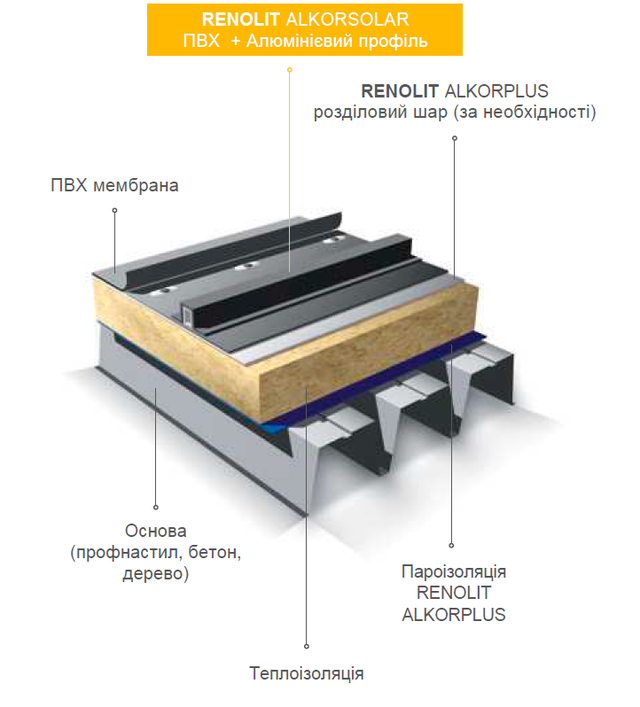 RENOLIT ALKORSOLAR
ПВХ + Алюмінієвий профіль

RENOLIT ALKORPLUS
розділовий шар (за необхідності)

ПВХ мембрана

Основа
(профнастил, бетон,
дерево)

Пароізоляція
RENOLIT
ALKORPLUS

Теплоізоляція