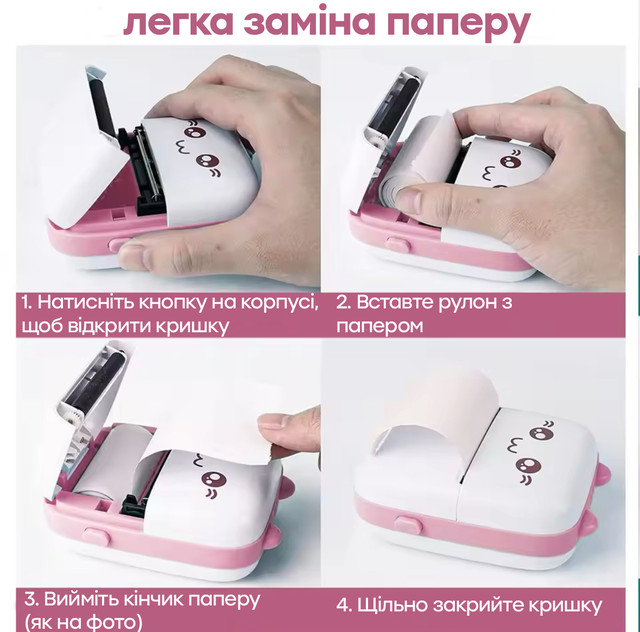 легка заміна паперу

1. Натисніть кнопку на корпусі, щоб відкрити кришку

2. Вставте рулон з папером

3. Вийміть кінчик паперу (як на фото)

4. Щільно закрийте кришку