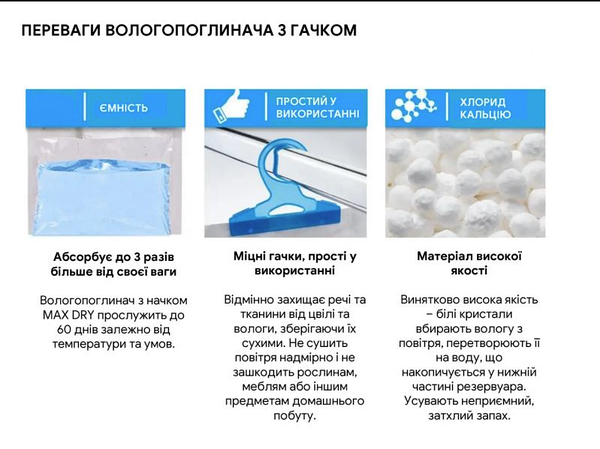 ПЕРЕВАГИ ВОЛОГОПОГЛИНАЧА З ГАЧКОМ

ЄМНІСТЬ

Абсорбує до 3 разів більше від своєї ваги

Вологопоглинач з начком MAX DRY прослужить до 60 днів залежно від температури та умов.

ПРОСТИЙ У ВИКОРИСТАННІ

Міцні гачки, прості у використанні

Відмінно захищає речі та тканини від цвілі та вологи, зберігаючи їх сухими. Не сушить повітря надмірно і не зашкодить рослинам, меблям або іншим предметам домашнього побуту.

ХЛОРИД КАЛЬЦІЮ

Матеріал високої якості

Винятково висока якість – білі кристали вбирають вологу з повітря, перетворюють її на воду, що накопичується у нижній частині резервуара. Усувають неприємний, затхлий запах.