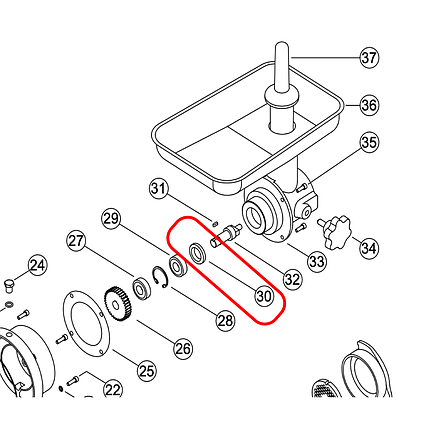 37
36
35
31
29
27
24
34
33
32
30
28
26
25
22