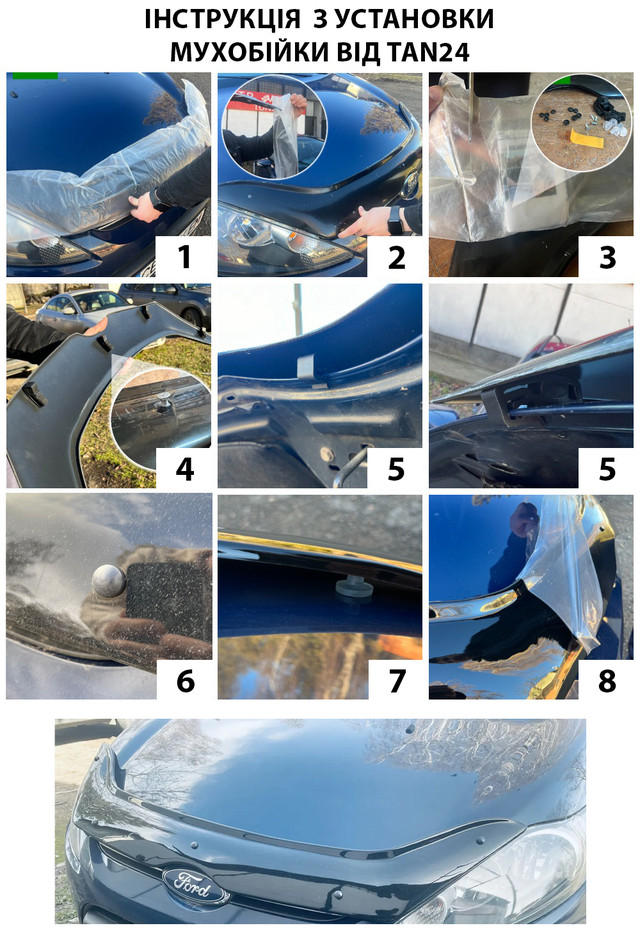 ІНСТРУКЦІЯ З УСТАНОВКИ
МУХОБІЙКИ ВІД TAN24

1

2

3

4

5

5

6

7

8

Ford