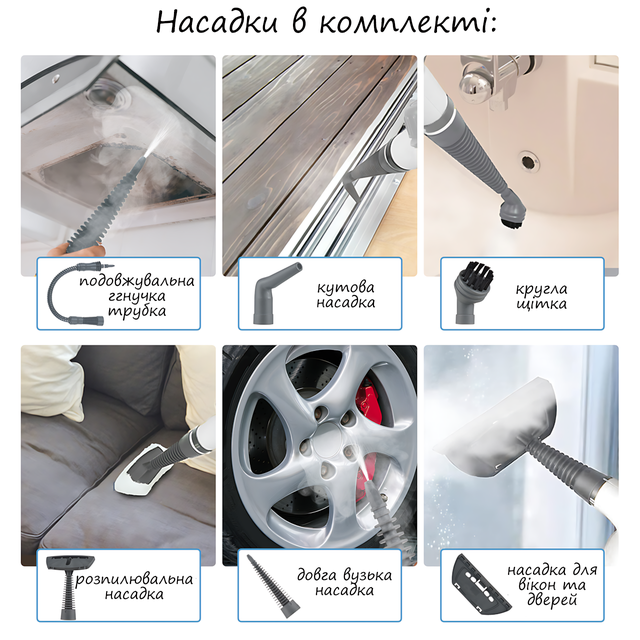 Насадки в комплекті:

подовжувальна ггнучка трубка

кутова насадка

кругла щітка

розпилювальна насадка

довга вузька насадка

насадка для вікон та дверей