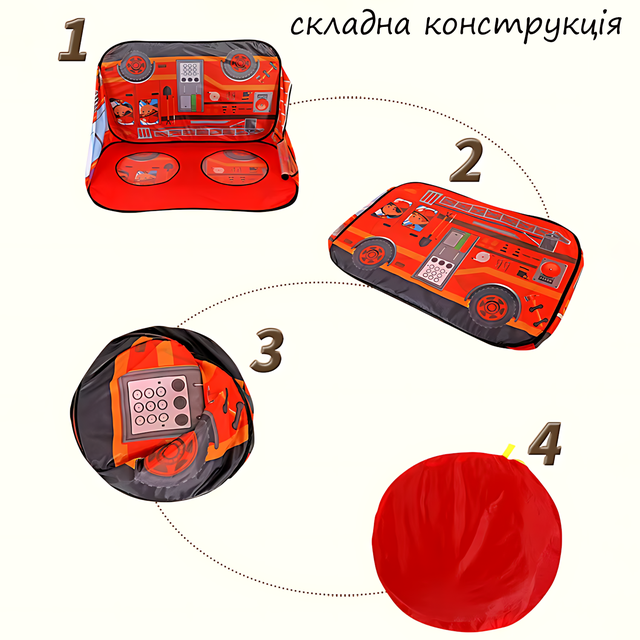 складна конструкція

1

2

3

4