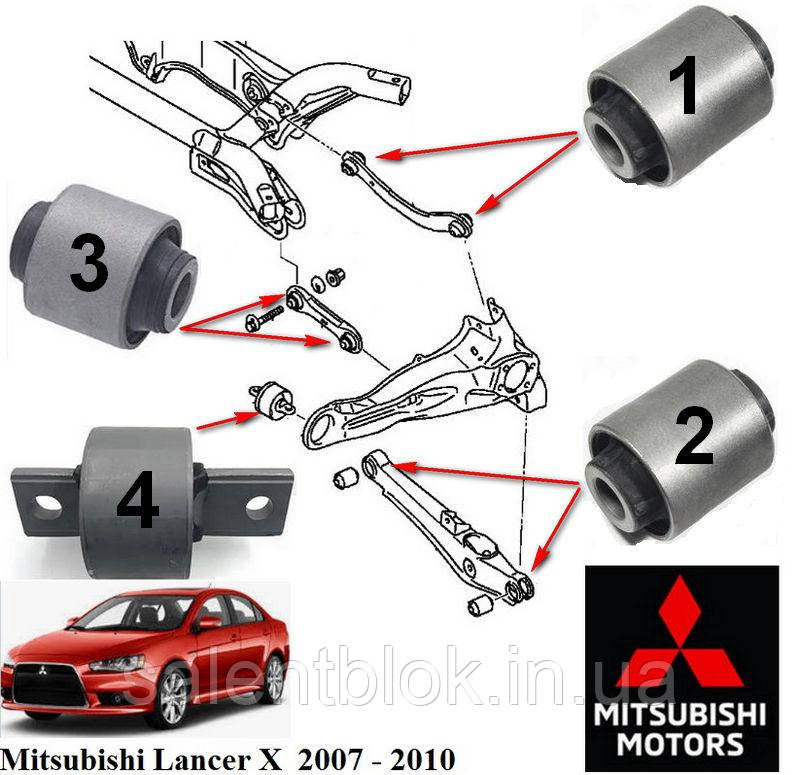 1

3

2

4

salentblok.in.ua

MITSUBISHI MOTORS

Mitsubishi Lancer X 2007 - 2010