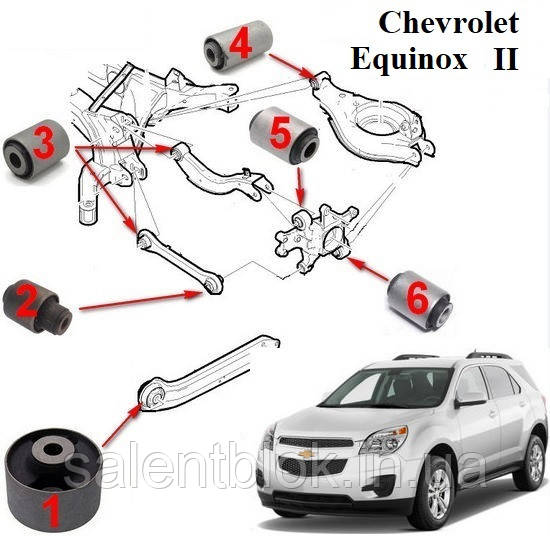 Chevrolet
Equinox II

4

3

5

2

6

1

salentblok.in.ua