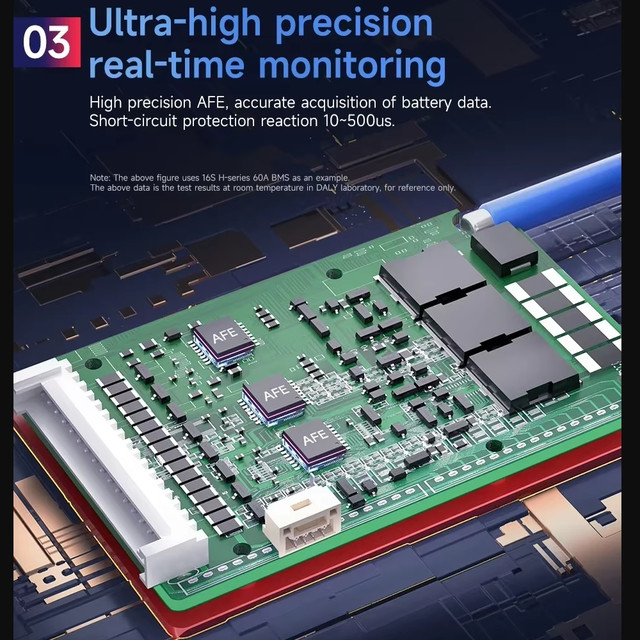 03 Ultra-high precision real-time monitoring

High precision AFE, accurate acquisition of battery data.
Short-circuit protection reaction 10~500us.

Note: The above figure uses 16S H-series 60A BMS as an example.
The above data is the test results at room temperature in DALY laboratory, for reference only.

AFE

AFE

AFE