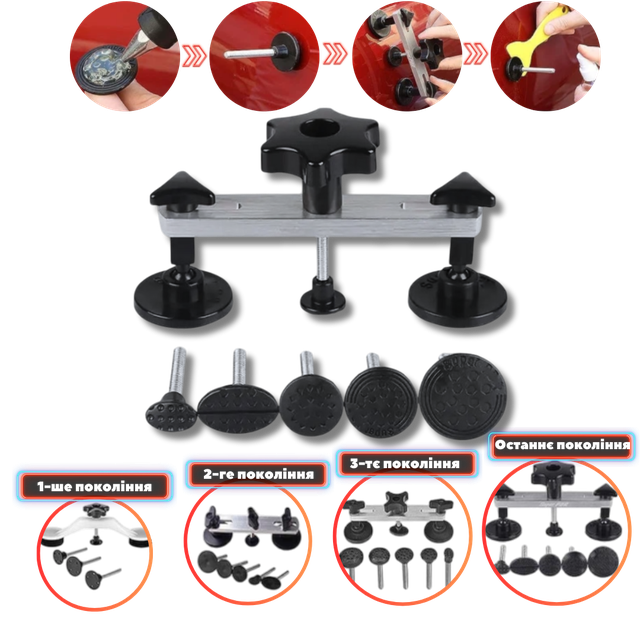 1-ше покоління

2-ге покоління

3-тє покоління

Останнє покоління