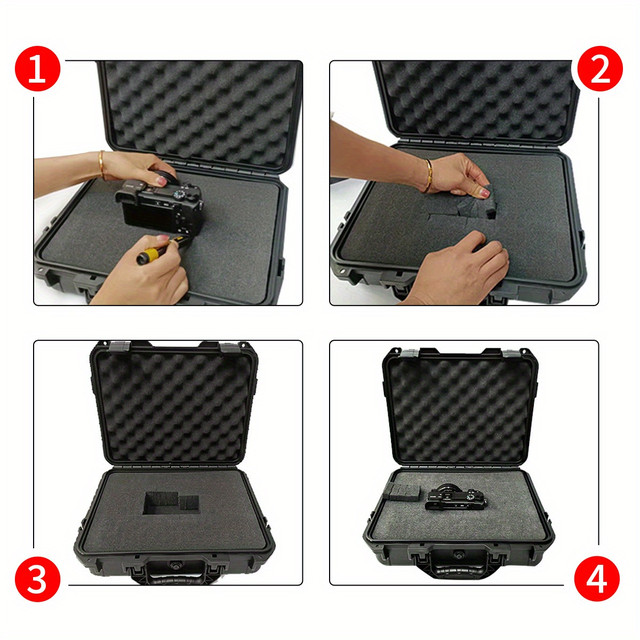 1
2
3
4