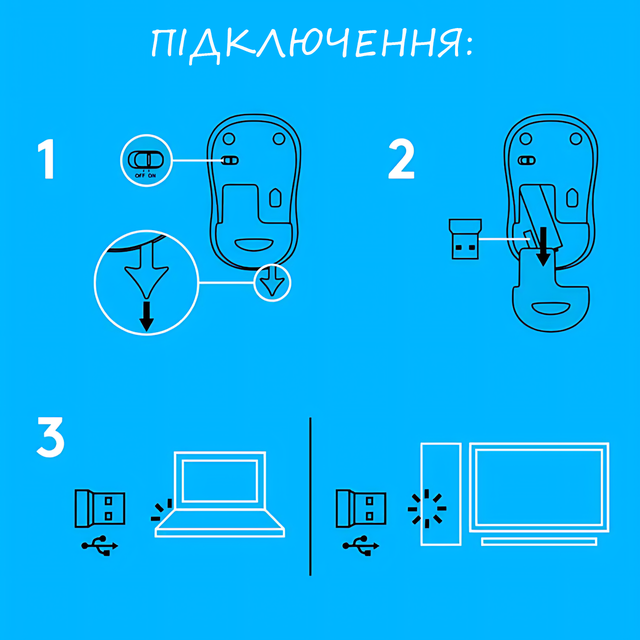 ПІДКЛЮЧЕННЯ:

1

OFF ON

2

3