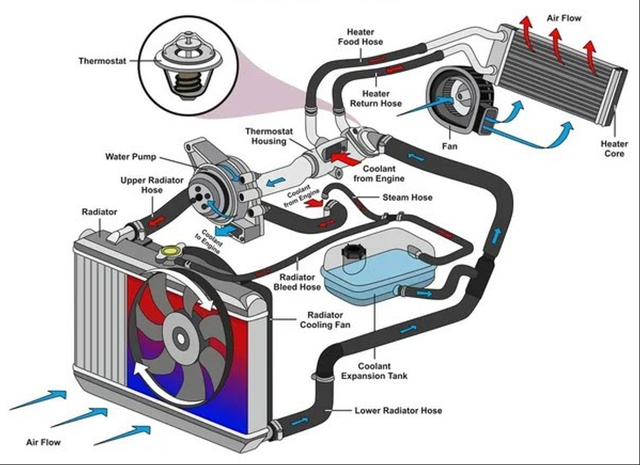 Thermostat

Heater Food Hose

Air Flow

Heater Return Hose

Fan

Heater Core

Thermostat Housing

Water Pump

Coolant from Engine

Upper Radiator Hose

Coolant from Engine

Steam Hose

Radiator

Coolant to Engine

Radiator Bleed Hose

Radiator Cooling Fan

Coolant Expansion Tank

Lower Radiator Hose

Air Flow