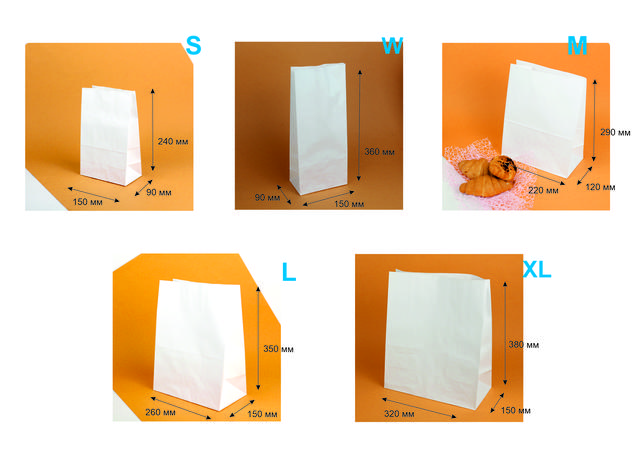 S

240 мм

150 мм

90 мм

W

360 мм

90 мм

150 мм

M

290 мм

220 мм

120 мм

L

350 мм

260 мм

150 мм

XL

380 мм

320 мм

150 мм