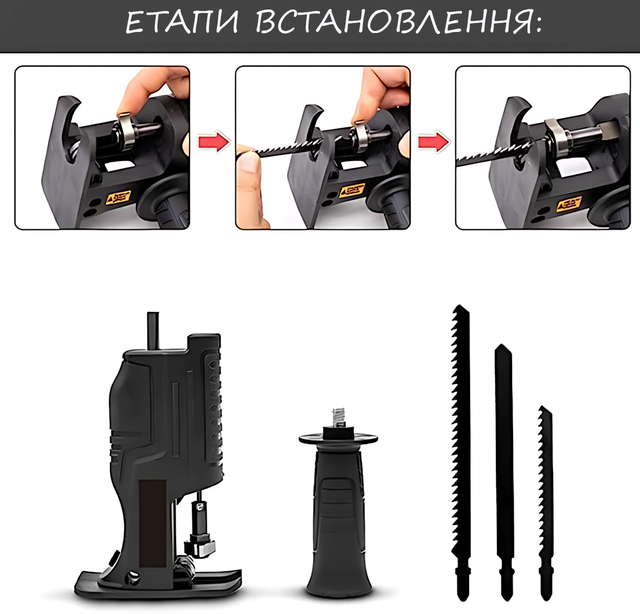 ЕТАПИ ВСТАНОВЛЕННЯ: