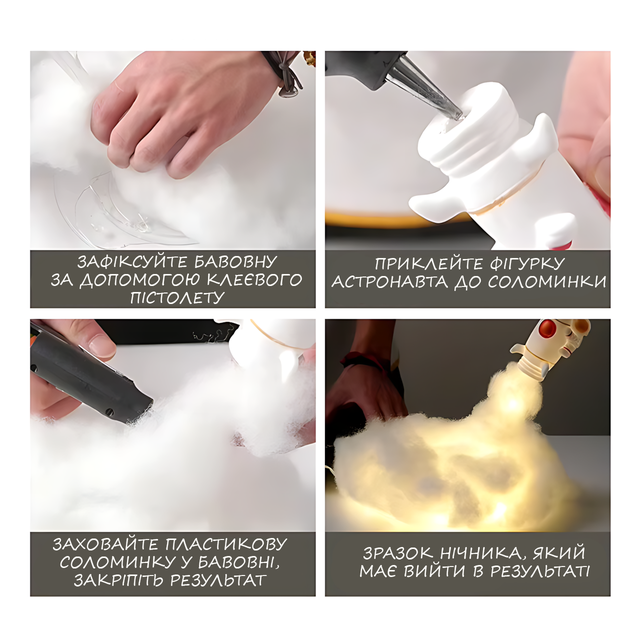 ЗАФІКСУЙТЕ БАВОВНУ ЗА ДОПОМОГОЮ КЛЕЄВОГО ПІСТОЛЕТУ

ПРИКЛЕЙТЕ ФІГУРКУ АСТРОНАВТА ДО СОЛОМИНКИ

ЗАХОВАЙТЕ ПЛАСТИКОВУ СОЛОМИНКУ У БАВОВНІ, ЗАКРІПІТЬ РЕЗУЛЬТАТ

ЗРАЗОК НІЧНИКА, ЯКИЙ МАЄ ВИЙТИ В РЕЗУЛЬТАТІ