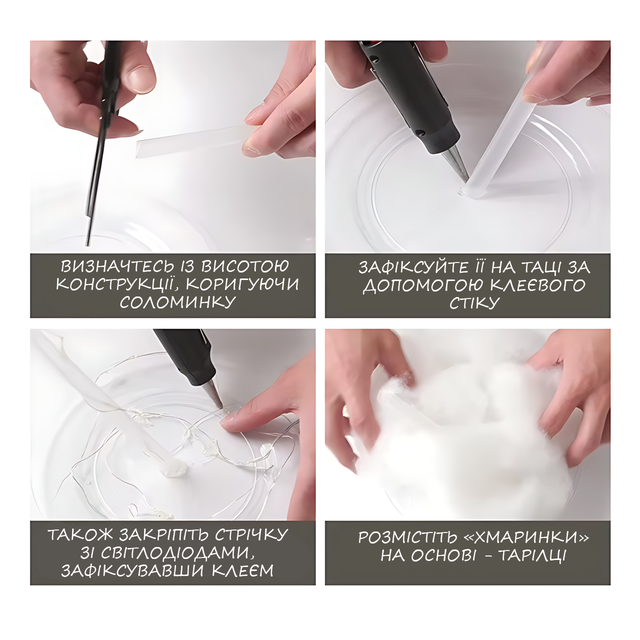 ВИЗНАЧТЕСЬ ІЗ ВИСОТОЮ КОНСТРУКЦІЇ, КОРИГУЮЧИ СОЛОМИНКУ

ЗАФІКСУЙТЕ ЇЇ НА ТАЦІ ЗА ДОПОМОГОЮ КЛЕЄВОГО СТІКУ

ТАКОЖ ЗАКРІПІТЬ СТРІЧКУ ЗІ СВІТЛОДІОДАМИ, ЗАФІКСУВАВШИ КЛЕЄМ

РОЗМІСТІТЬ «ХМАРИНКИ» НА ОСНОВІ - ТАРІЛЦІ