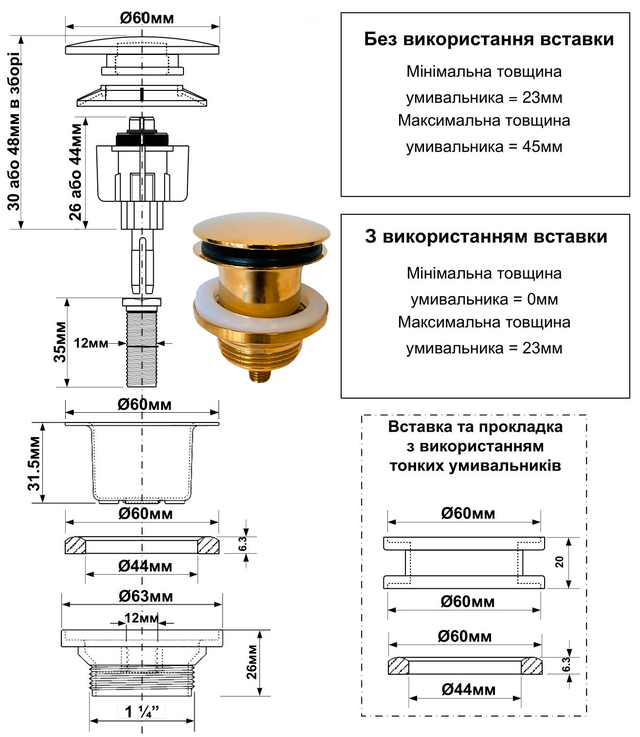 Ø60мм

30 або 48мм в зборі

26 або 44мм

35мм

12мм

Ø60мм

31.5мм

Ø60мм

6.3

Ø44мм

Ø63мм

12мм

26мм

1 ¼"

Без використання вставки

Мінімальна товщина умивальника = 23мм

Максимальна товщина умивальника = 45мм

З використанням вставки

Мінімальна товщина умивальника = 0мм

Максимальна товщина умивальника = 23мм

Вставка та прокладка з використанням тонких умивальників

Ø60мм

20

Ø60мм

Ø60мм

6.3

Ø44мм