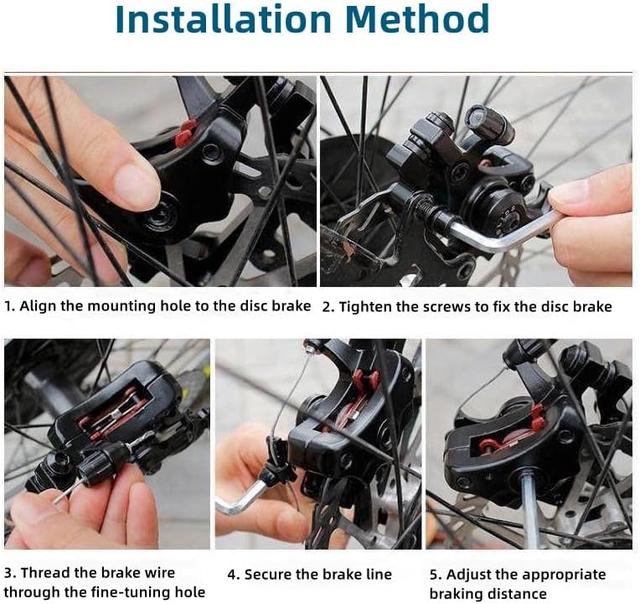 Installation Method

1. Align the mounting hole to the disc brake

2. Tighten the screws to fix the disc brake

3. Thread the brake wire through the fine-tuning hole

4. Secure the brake line

5. Adjust the appropriate braking distance