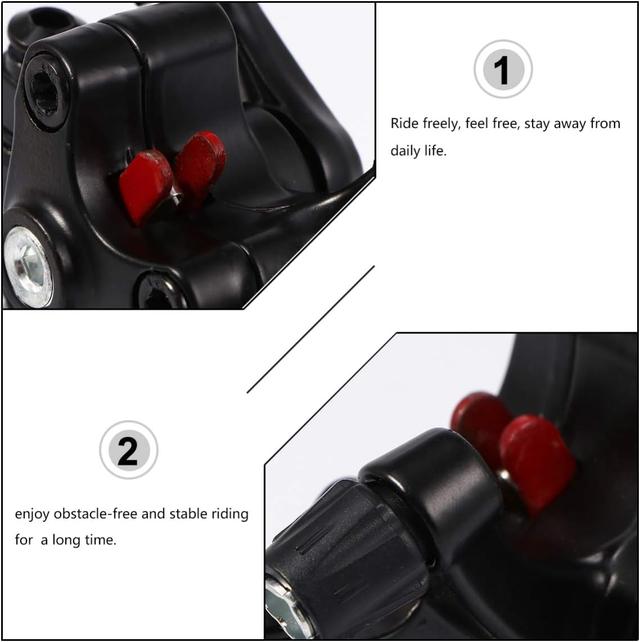 1

Ride freely, feel free, stay away from daily life.

2

enjoy obstacle-free and stable riding for a long time.