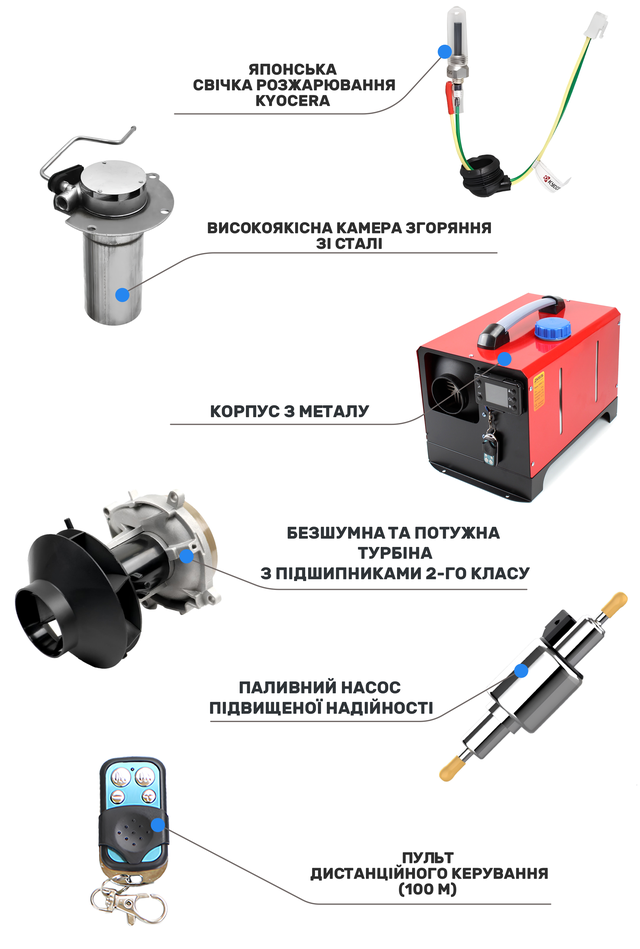 ЯПОНСЬКА
СВІЧКА РОЗЖАРЮВАННЯ
KYOCERA

ВИСОКОЯКІСНА КАМЕРА ЗГОРЯННЯ
ЗІ СТАЛІ

КОРПУС З МЕТАЛУ

БЕЗШУМНА ТА ПОТУЖНА
ТУРБІНА
З ПІДШИПНИКАМИ 2-ГО КЛАСУ

ПАЛИВНИЙ НАСОС
ПІДВИЩЕНОЇ НАДІЙНОСТІ

ПУЛЬТ
ДИСТАНЦІЙНОГО КЕРУВАННЯ
(100 М)