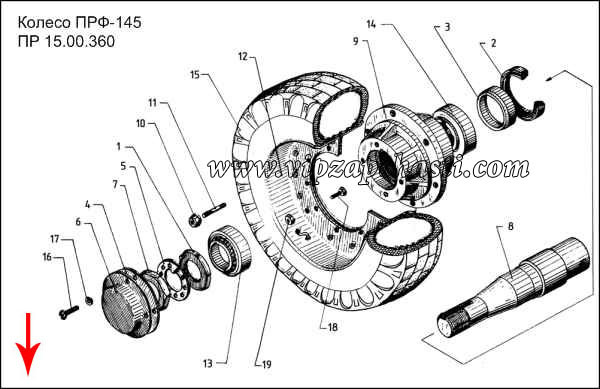 Колесо ПРФ-145
ПР 15.00.360

www.vipzapchasti.com

14
3
2
9
12
15
11
10
1
5
7
4
6
17
16
8
18
13
19