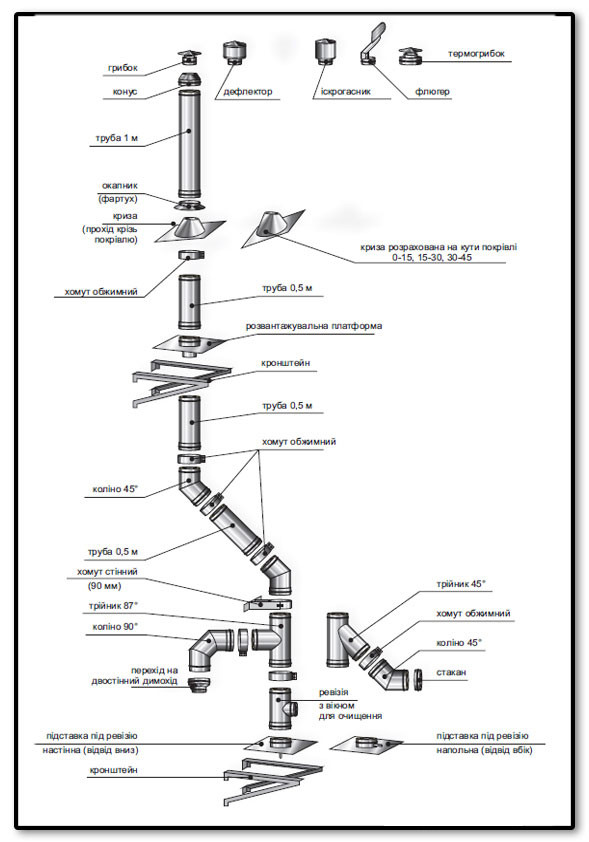 грибок
конус
дефлектор
іскрогасник
флюгер
термогрибок
труба 1 м
окапник (фартух)
криза (прохід крізь покрівлю)
криза розрахована на кути покрівлі 0-15, 15-30, 30-45
хомут обжимний
труба 0,5 м
розвантажувальна платформа
кронштейн
труба 0,5 м
хомут обжимний
коліно 45°
труба 0,5 м
хомут стінний (90 мм)
трійник 87°
коліно 90°
перехід на двостінний димохід
трійник 45°
хомут обжимний
коліно 45°
стакан
ревізія з вікном для очищення
підставка під ревізію настінна (відвід вниз)
підставка під ревізію напольна (відвід вбік)
кронштейн