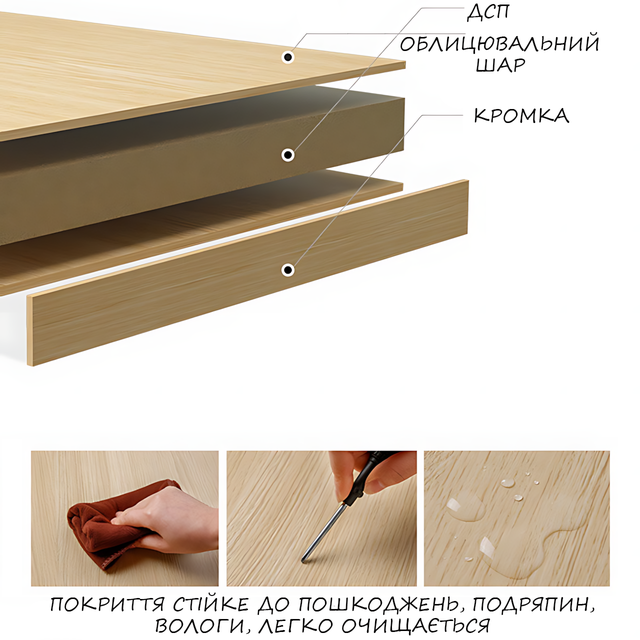 ДСП
ОБЛИЦЮВАЛЬНИЙ ШАР
КРОМКА

ПОКРИТТЯ СТІЙКЕ ДО ПОШКОДЖЕНЬ, ПОДРЯПИН, ВОЛОГИ, ЛЕГКО ОЧИЩАЄТЬСЯ