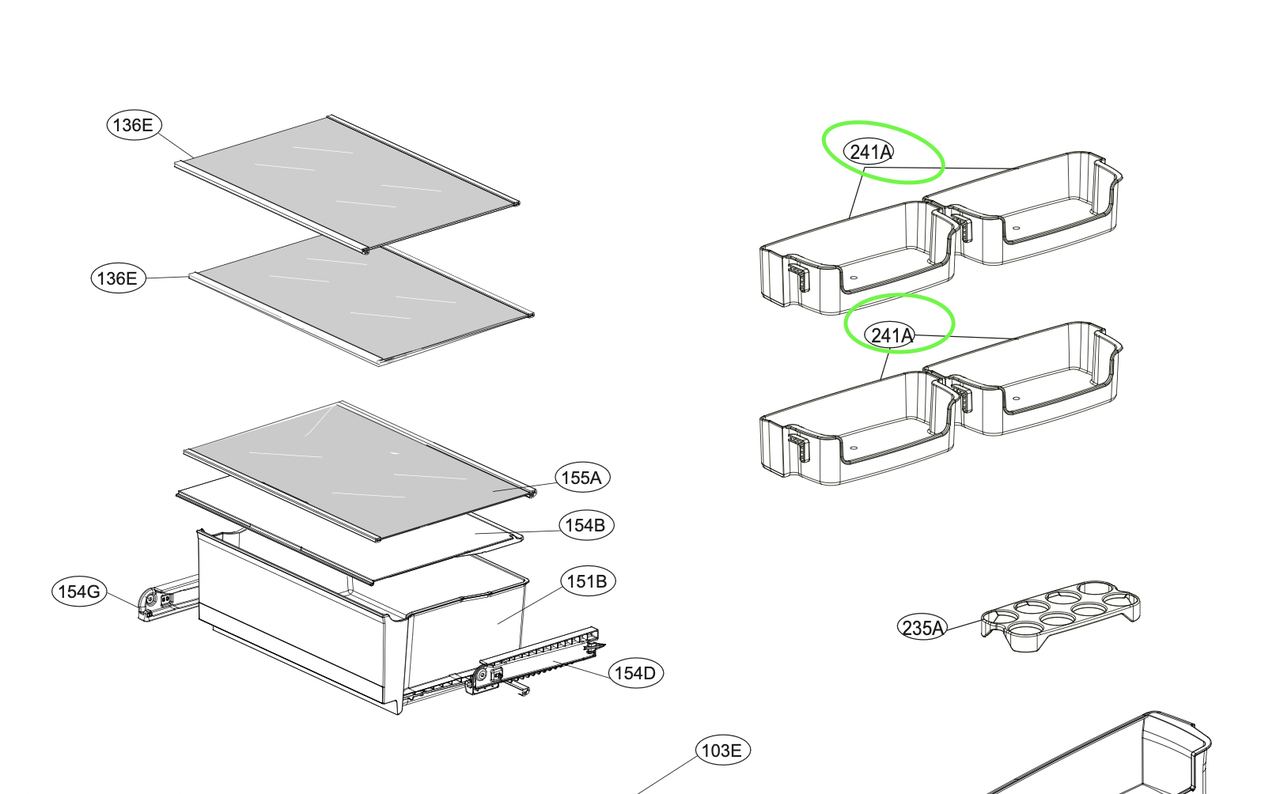 136E

136E

155A

154B

154G

151B

154D

103E

241A

241A

235A