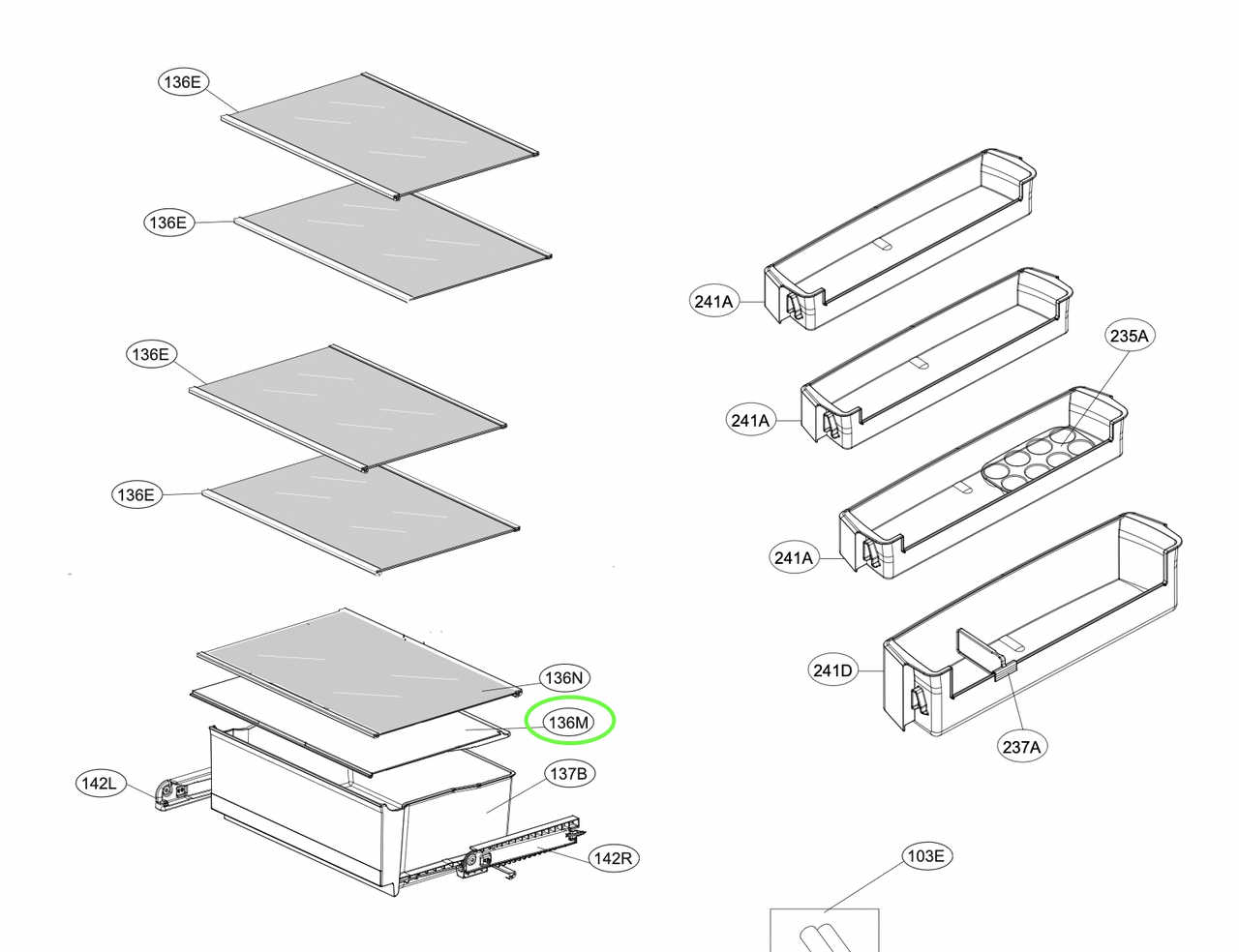 136E
136E
136E
136E
136N
136M
137B
142L
142R
241A
241A
235A
241A
241D
237A
103E